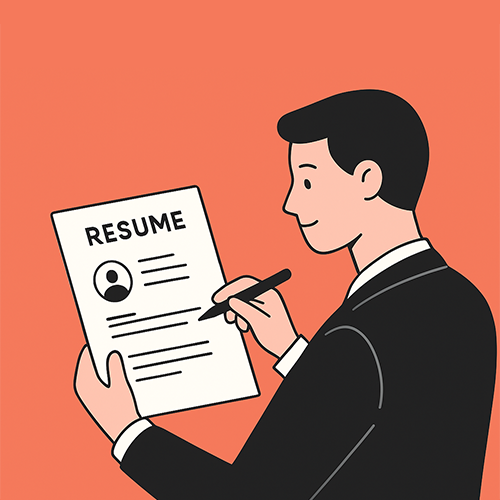 RESUME